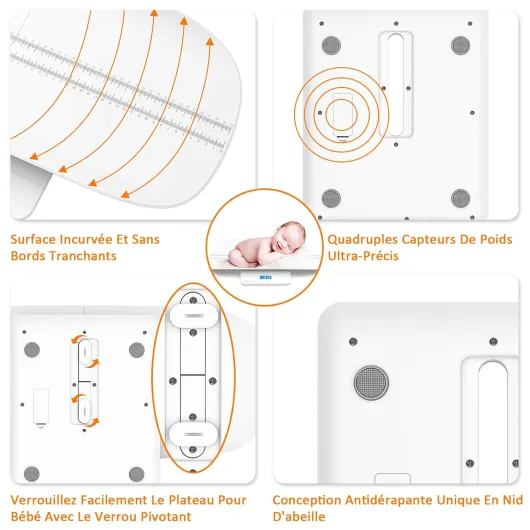 Surface Incurvée Et Sans Bords Tranchants

Quadruples Capteurs De Poids Ultra-Précis

Verrouillez Facilement Le Plateau Pour Bébé Avec Le Verrou Pivotant

Conception Antidérapante Unique En Nid D'abeille