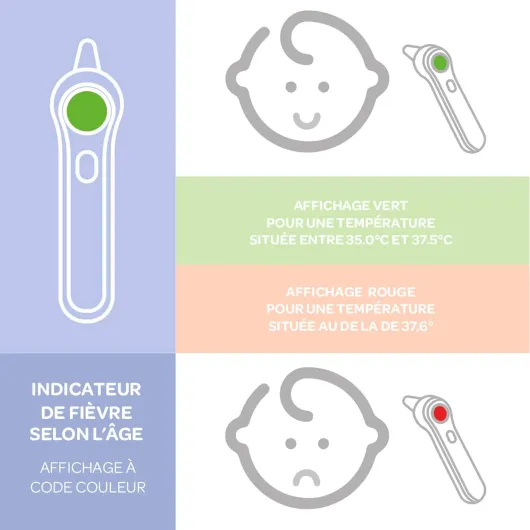 AFFICHAGE VERT
POUR UNE TEMPÉRATURE
SITUÉE ENTRE 35.0°C ET 37.5°C

AFFICHAGE ROUGE
POUR UNE TEMPÉRATURE
SITUÉE AU DE LA DE 37,6°

INDICATEUR
DE FIÈVRE
SELON L'ÂGE

AFFICHAGE À
CODE COULEUR