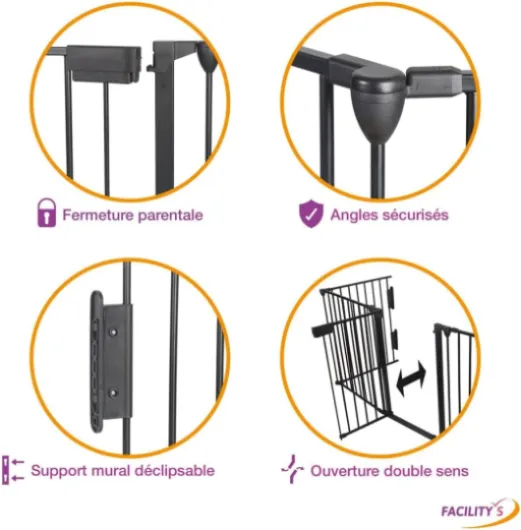 Fermeture parentale

Angles sécurisés

Support mural déclipsable

Ouverture double sens

FACILITY'S