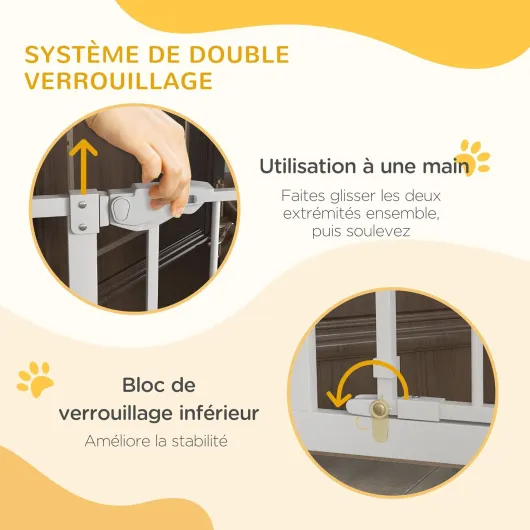 SYSTÈME DE DOUBLE VERROUILLAGE

Utilisation à une main

Faites glisser les deux extrémités ensemble, puis soulevez

Bloc de verrouillage inférieur

Améliore la stabilité