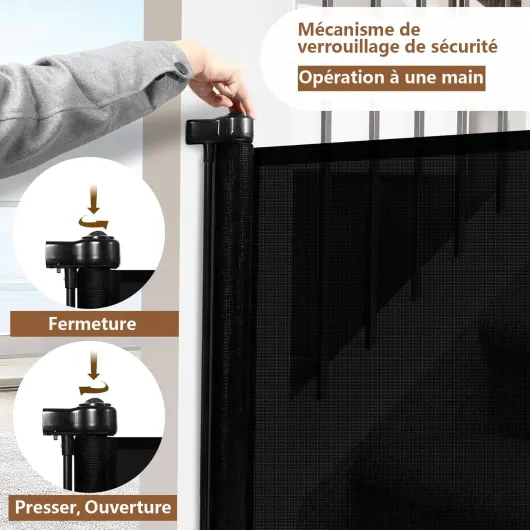 Mécanisme de verrouillage de sécurité

Opération à une main

Fermeture

Presser, Ouverture