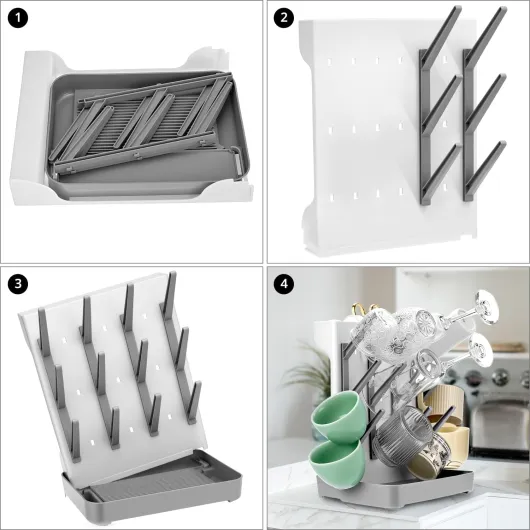 1

2

3

4